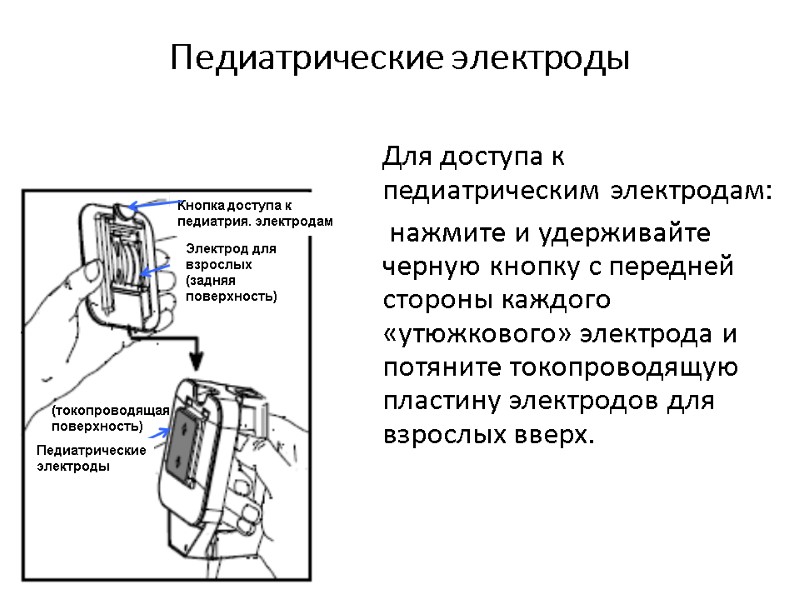 Педиатрические электроды

Кнопка доступа к педиатрия. электродам

Электрод для взрослых (задняя поверхность)

(токопроводящая поверхность)

Педиатрические электроды

Для доступа к педиатрическим электродам:

нажмите и удерживайте черную кнопку с передней стороны каждого «утюжкового» электрода и потяните токопроводящую пластину электродов для взрослых вверх.